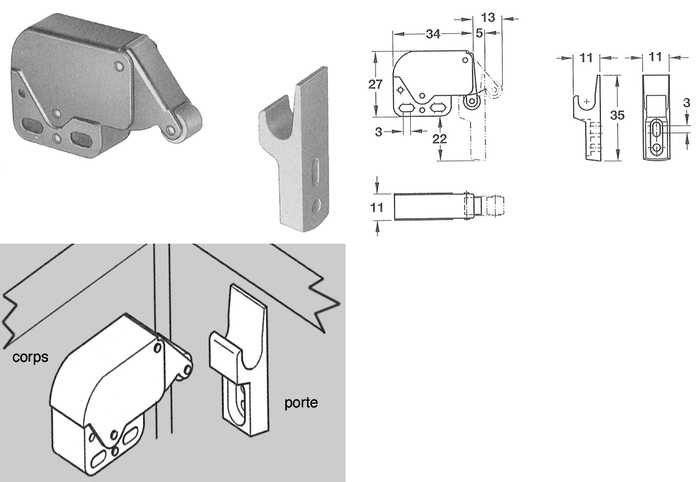 13
34
5
27
3
22
11
11
11
35
3
corps
porte