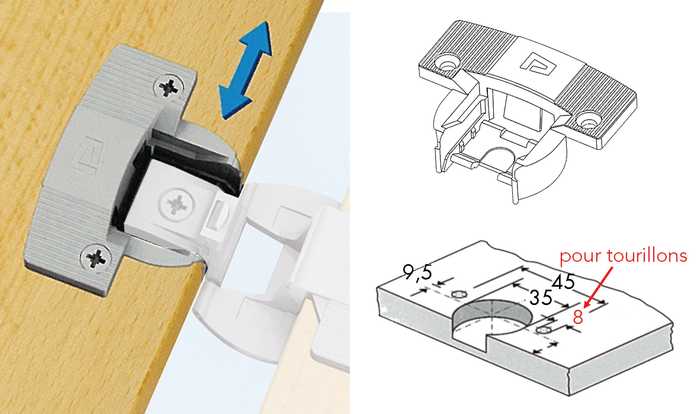 pour tourillons
9,5
45
35
8