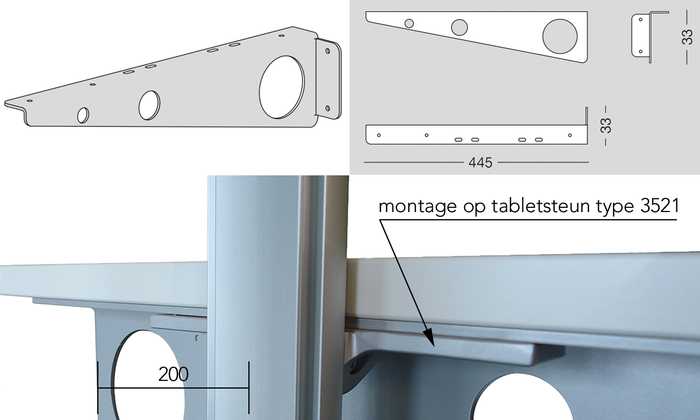 33

33

445

montage op tabletsteun type 3521

200