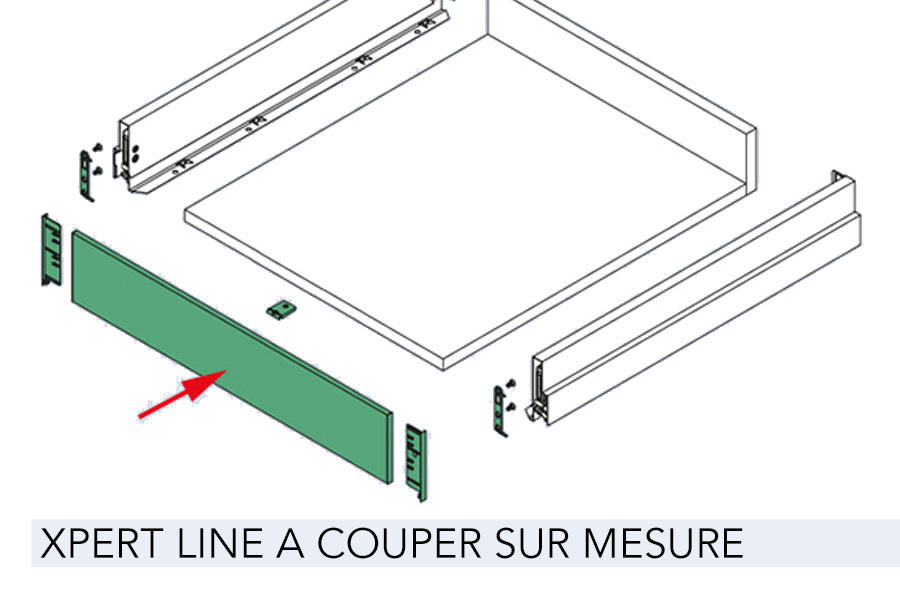 XPERT LINE A COUPER SUR MESURE